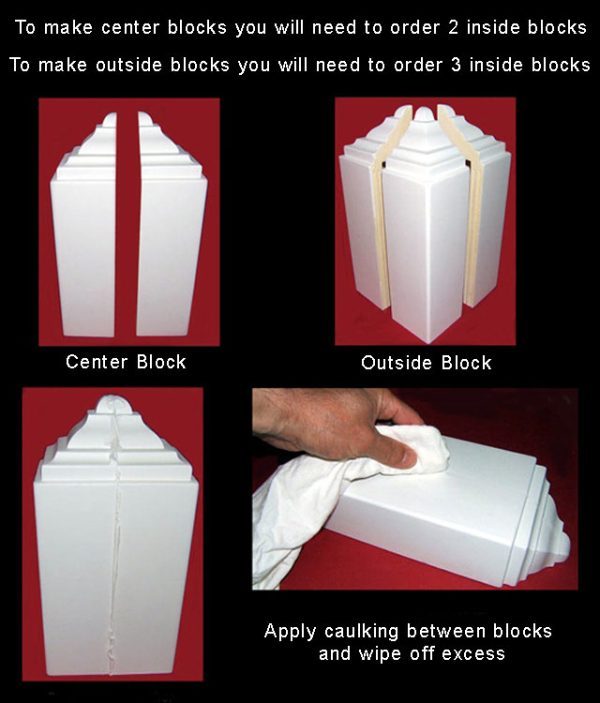 To make center blocks you will need to order 2 inside blocks

To make outside blocks you will need to order 3 inside blocks

Center Block

Outside Block

Apply caulking between blocks and wipe off excess